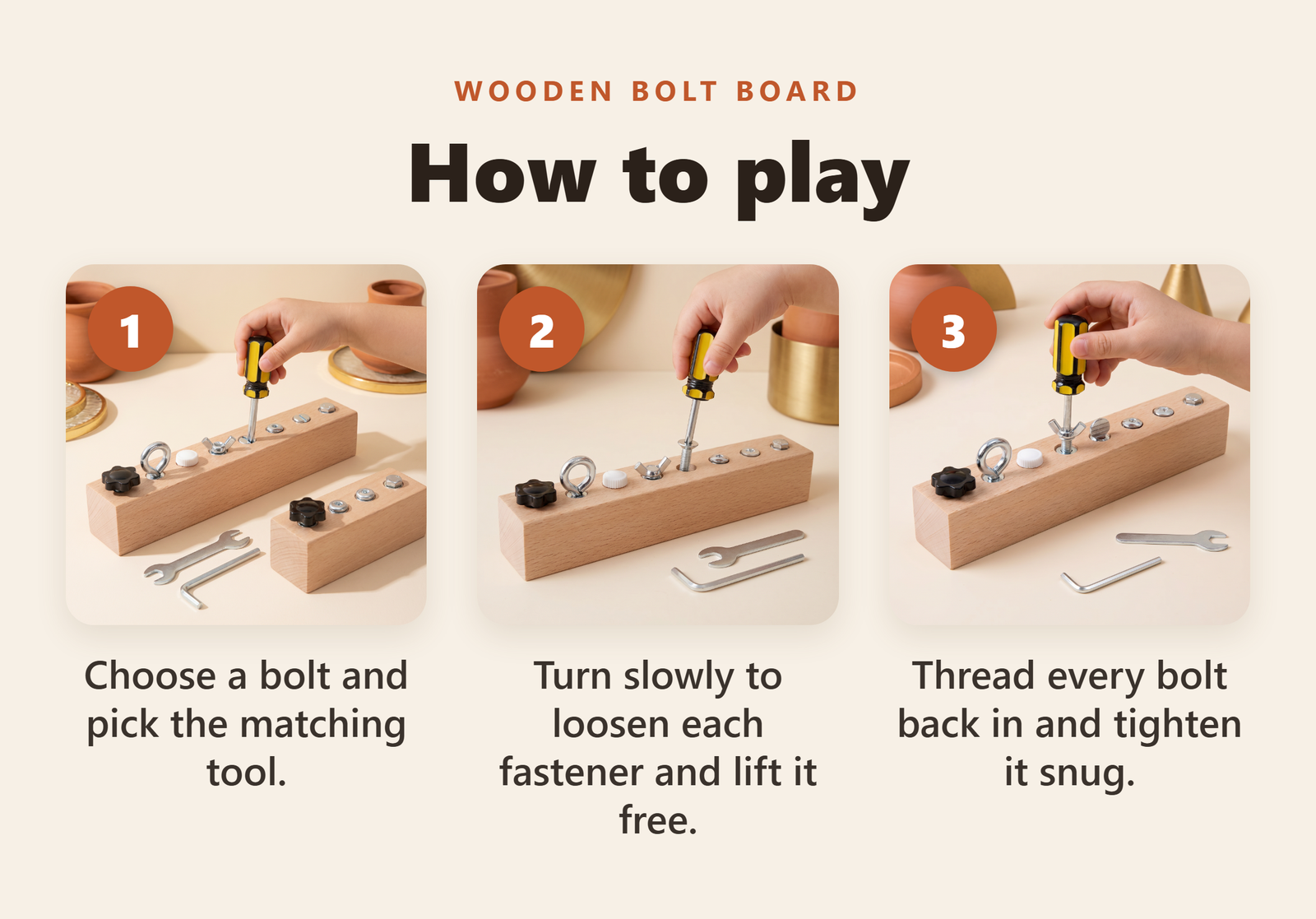 WOODEN BOLT BOARD

How to play

1

Choose a bolt and pick the matching tool.

2

Turn slowly to loosen each fastener and lift it free.

3

Thread every bolt back in and tighten it snug.