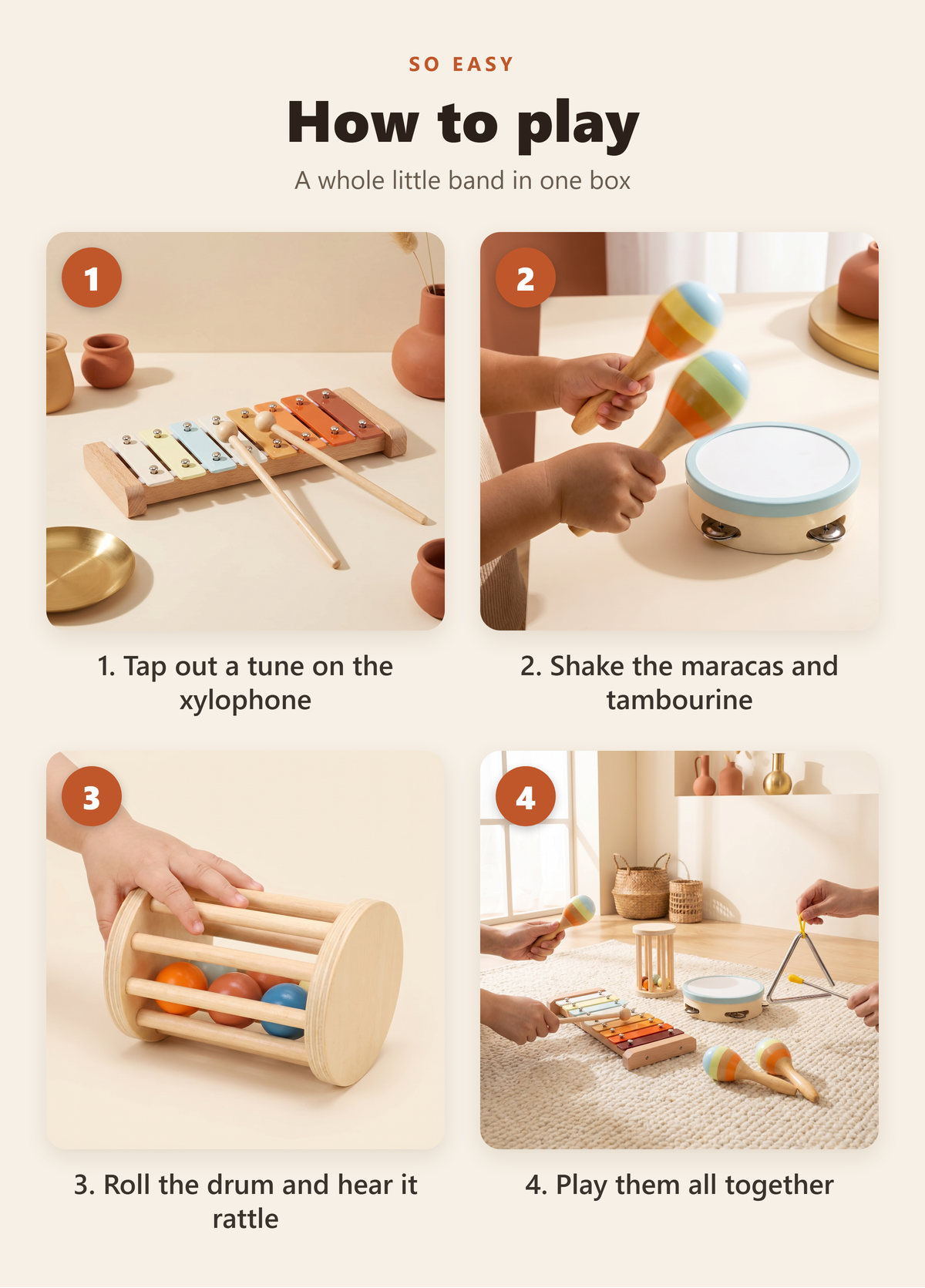 SO EASY

How to play

A whole little band in one box

1

1. Tap out a tune on the xylophone

2

2. Shake the maracas and tambourine

3

3. Roll the drum and hear it rattle

4

4. Play them all together