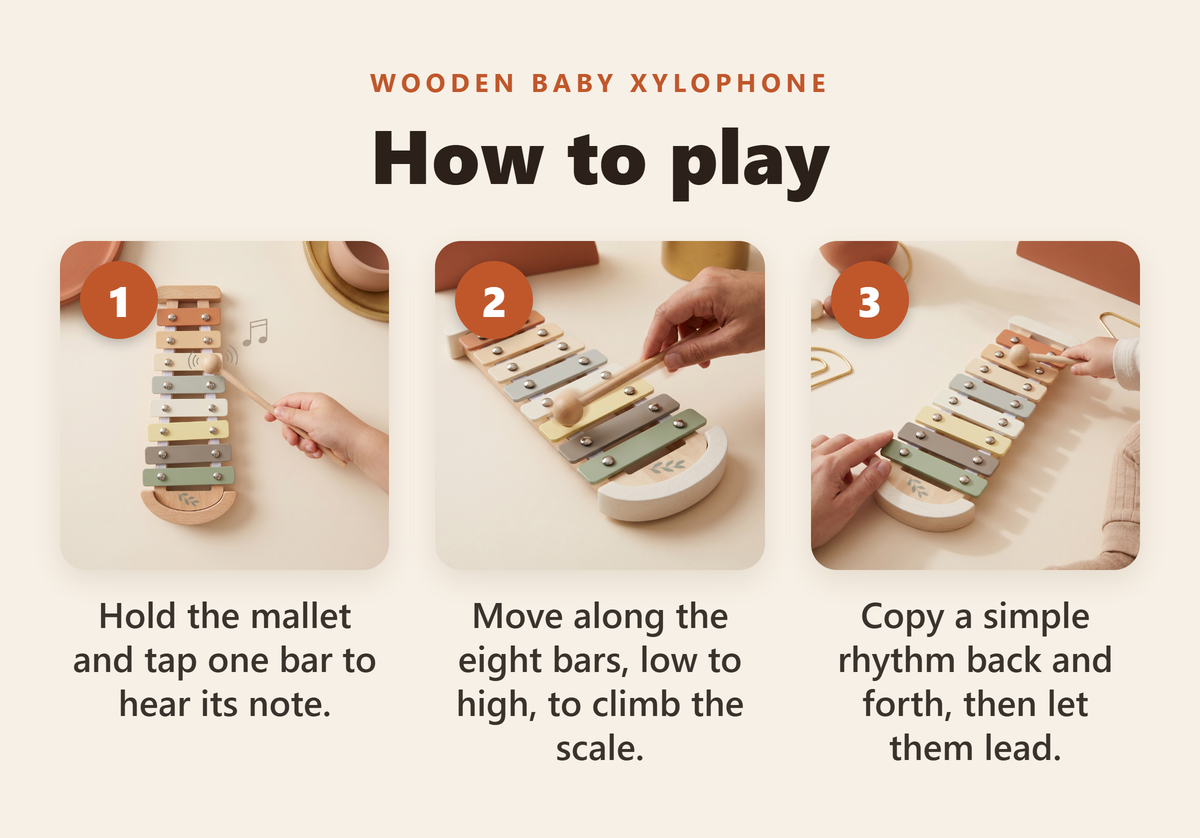 WOODEN BABY XYLOPHONE

How to play

1

Hold the mallet and tap one bar to hear its note.

2

Move along the eight bars, low to high, to climb the scale.

3

Copy a simple rhythm back and forth, then let them lead.