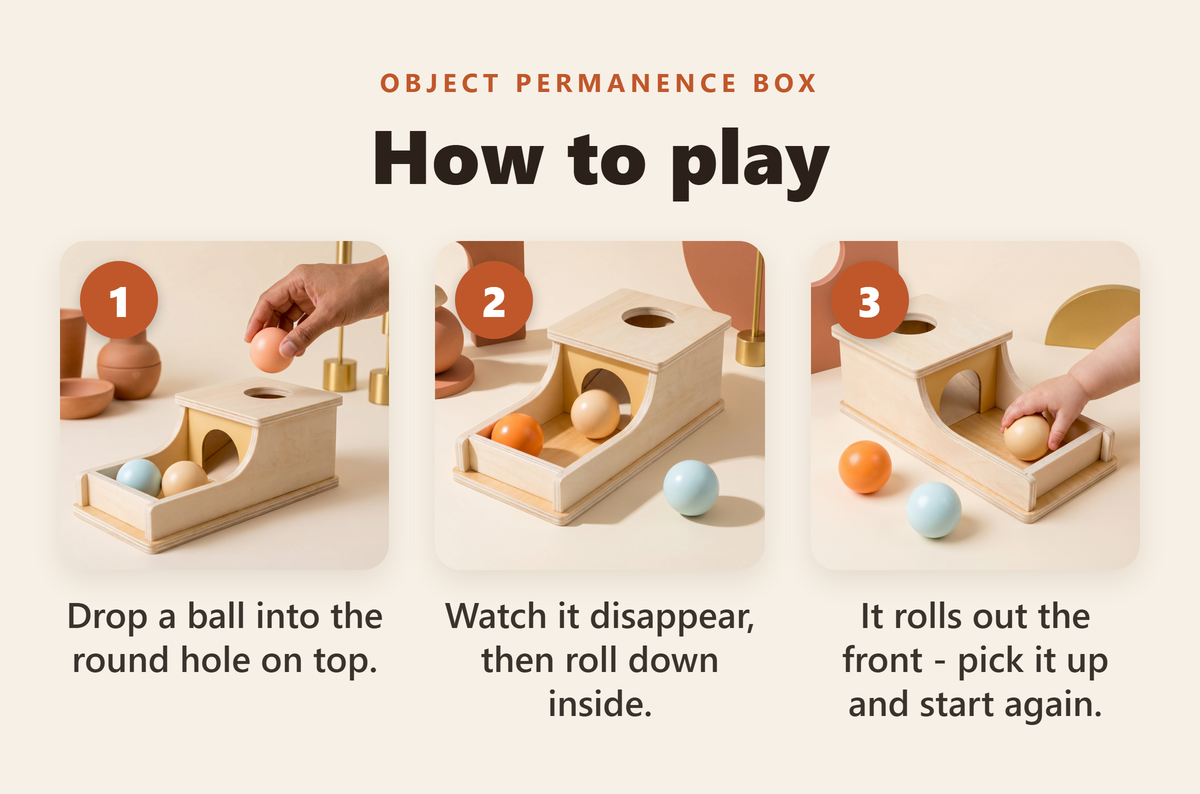 OBJECT PERMANENCE BOX

How to play

1

Drop a ball into the round hole on top.

2

Watch it disappear, then roll down inside.

3

It rolls out the front - pick it up and start again.